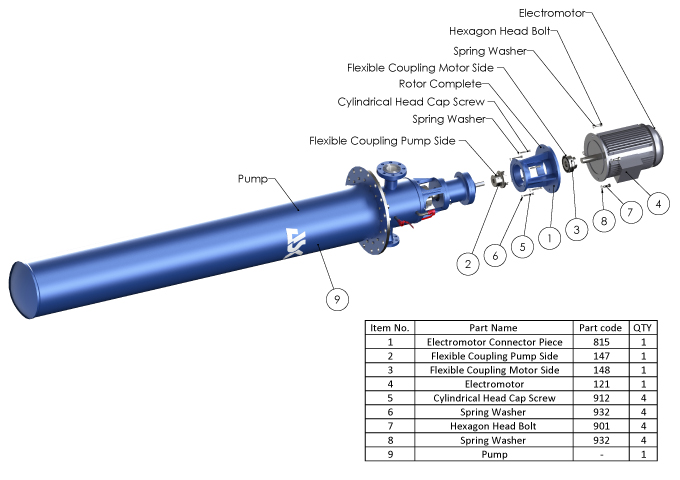 Electromotor
Hexagon Head Bolt
Spring Washer
Flexible Coupling Motor Side
Rotor Complete
Cylindrical Head Cap Screw
Spring Washer
Flexible Coupling Pump Side
Pump

4
7
8
3
1
5
6
2
9

| Item No. | Part Name | Part code | QTY |
|---|---|---|---|
| 1 | Electromotor Connector Piece | 815 | 1 |
| 2 | Flexible Coupling Pump Side | 147 | 1 |
| 3 | Flexible Coupling Motor Side | 148 | 1 |
| 4 | Electromotor | 121 | 1 |
| 5 | Cylindrical Head Cap Screw | 912 | 4 |
| 6 | Spring Washer | 932 | 4 |
| 7 | Hexagon Head Bolt | 901 | 4 |
| 8 | Spring Washer | 932 | 4 |
| 9 | Pump | - | 1 |